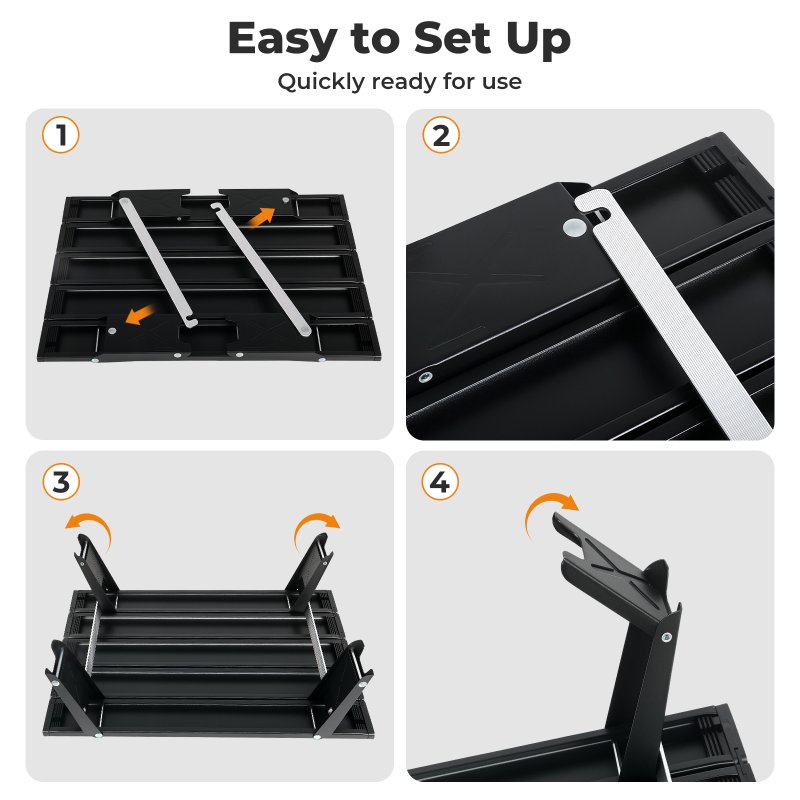 Easy to Set Up

Quickly ready for use

1

2

3

4