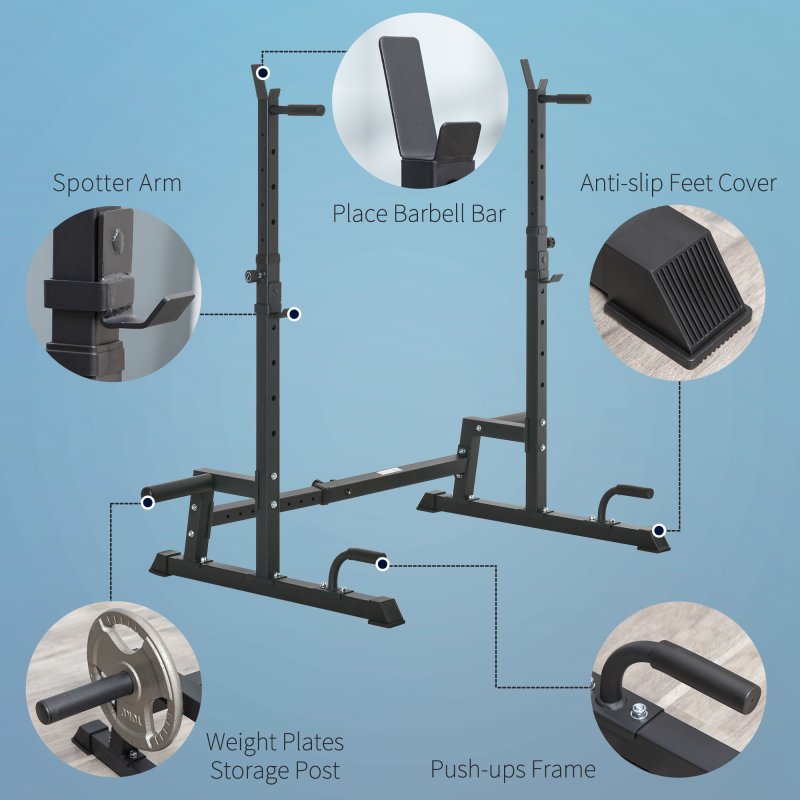 Spotter Arm

Place Barbell Bar

Anti-slip Feet Cover

Weight Plates Storage Post

Push-ups Frame