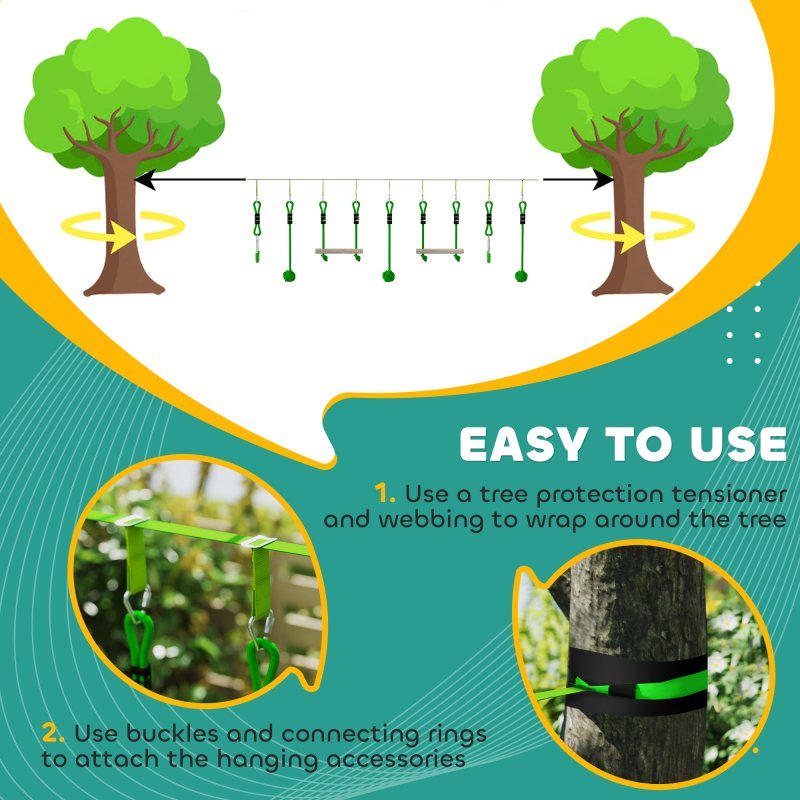 EASY TO USE

1. Use a tree protection tensioner and webbing to wrap around the tree

2. Use buckles and connecting rings to attach the hanging accessories