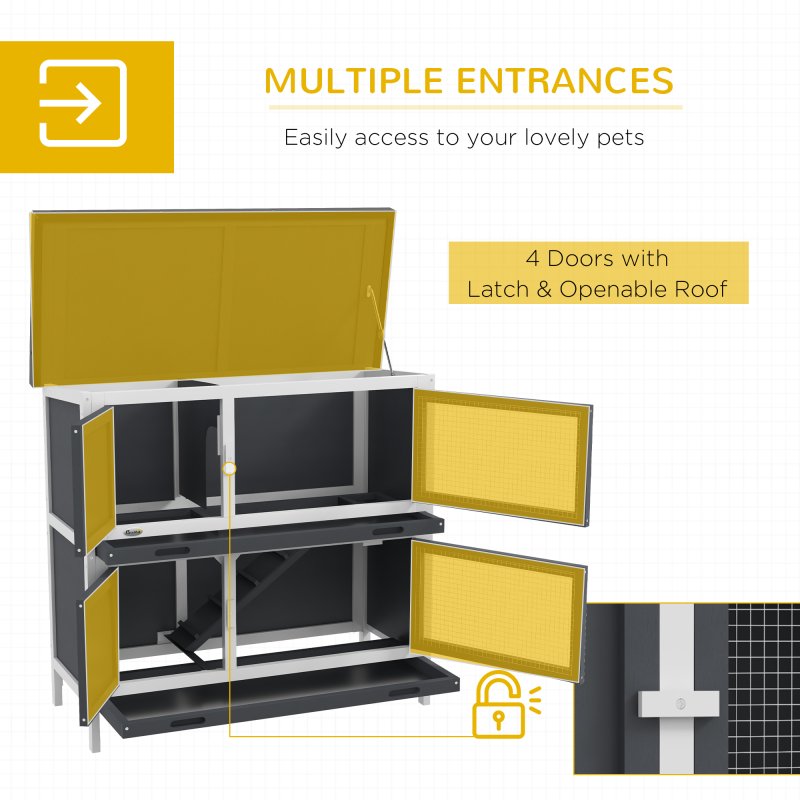 MULTIPLE ENTRANCES

Easily access to your lovely pets

4 Doors with Latch & Openable Roof