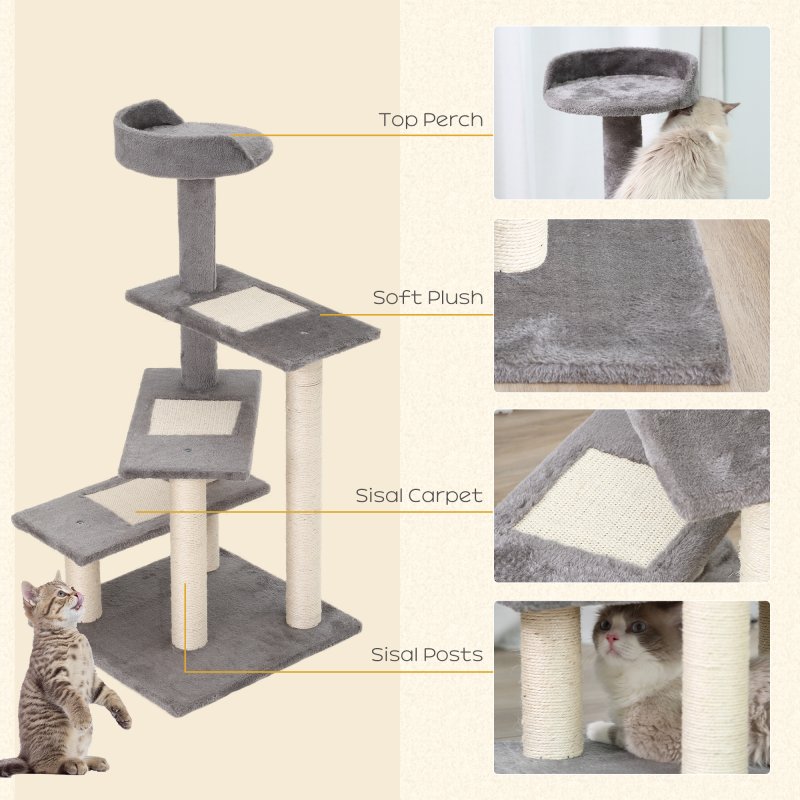 Top Perch

Soft Plush

Sisal Carpet

Sisal Posts