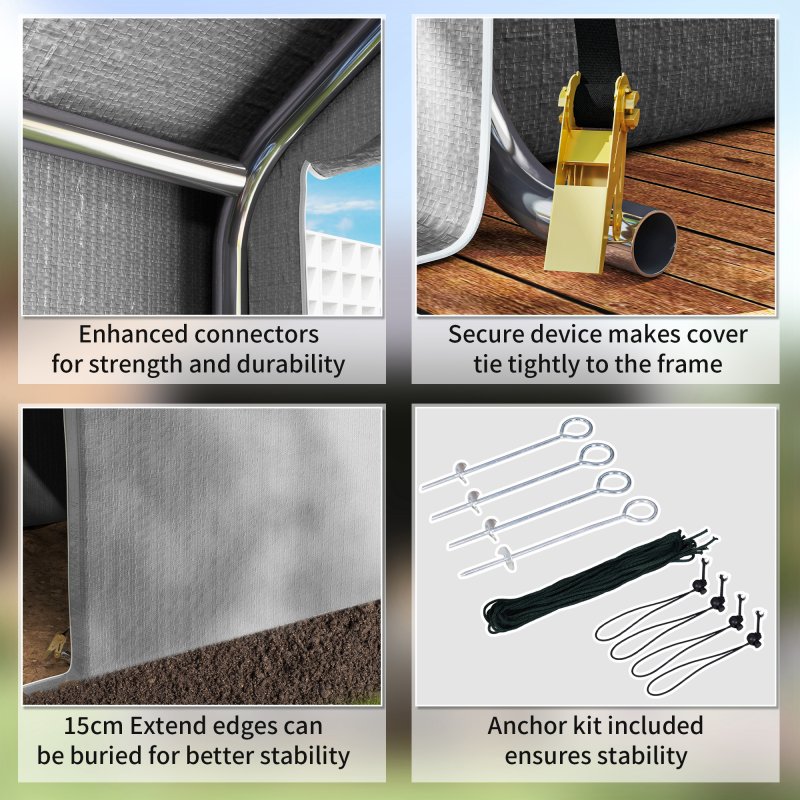 Enhanced connectors for strength and durability

Secure device makes cover tie tightly to the frame

15cm Extend edges can be buried for better stability

Anchor kit included ensures stability