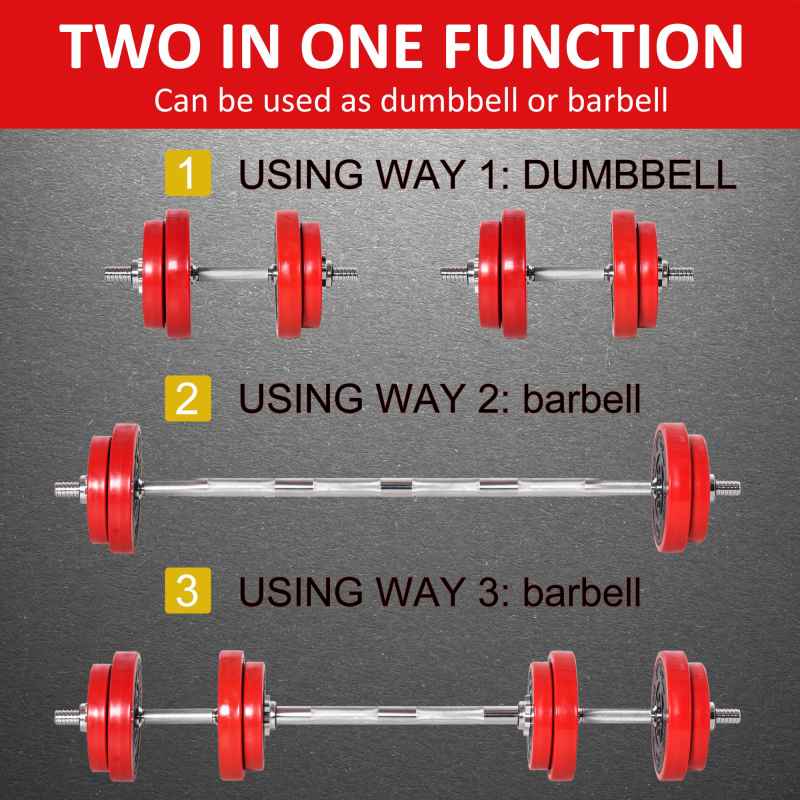 TWO IN ONE FUNCTION
Can be used as dumbbell or barbell

1 USING WAY 1: DUMBBELL

2 USING WAY 2: barbell

3 USING WAY 3: barbell