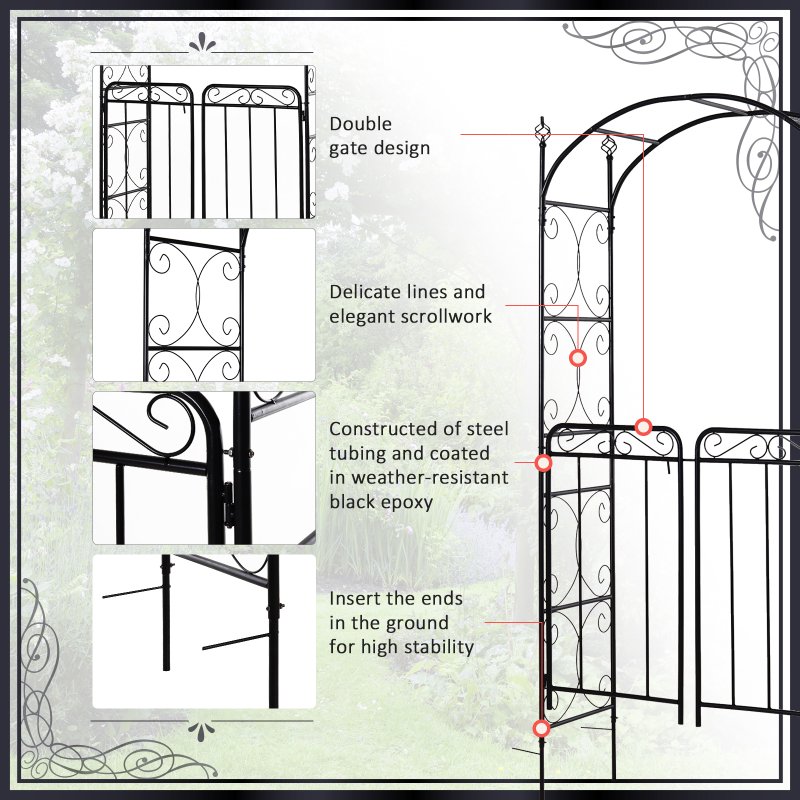 Double gate design

Delicate lines and elegant scrollwork

Constructed of steel tubing and coated in weather-resistant black epoxy

Insert the ends in the ground for high stability