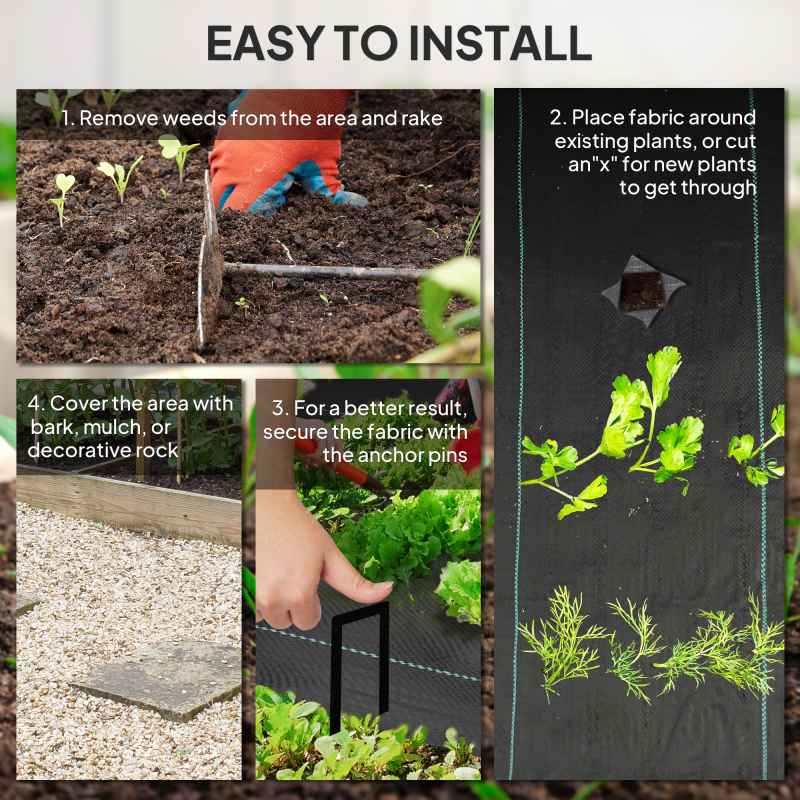 EASY TO INSTALL

1. Remove weeds from the area and rake

2. Place fabric around existing plants, or cut an"x" for new plants to get through

4. Cover the area with bark, mulch, or decorative rock

3. For a better result, secure the fabric with the anchor pins