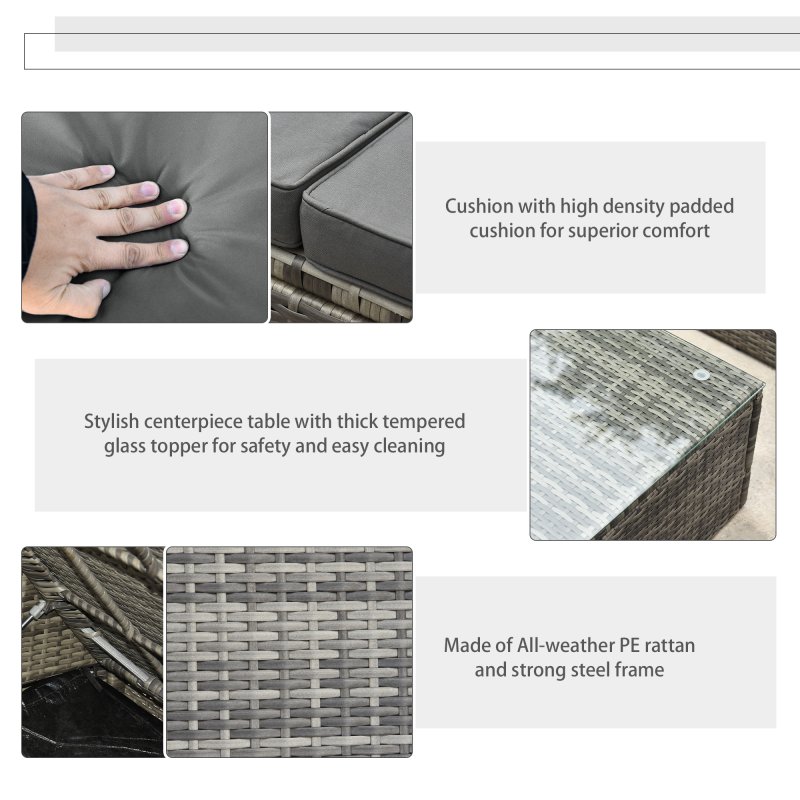 Cushion with high density padded cushion for superior comfort

Stylish centerpiece table with thick tempered glass topper for safety and easy cleaning

Made of All-weather PE rattan and strong steel frame