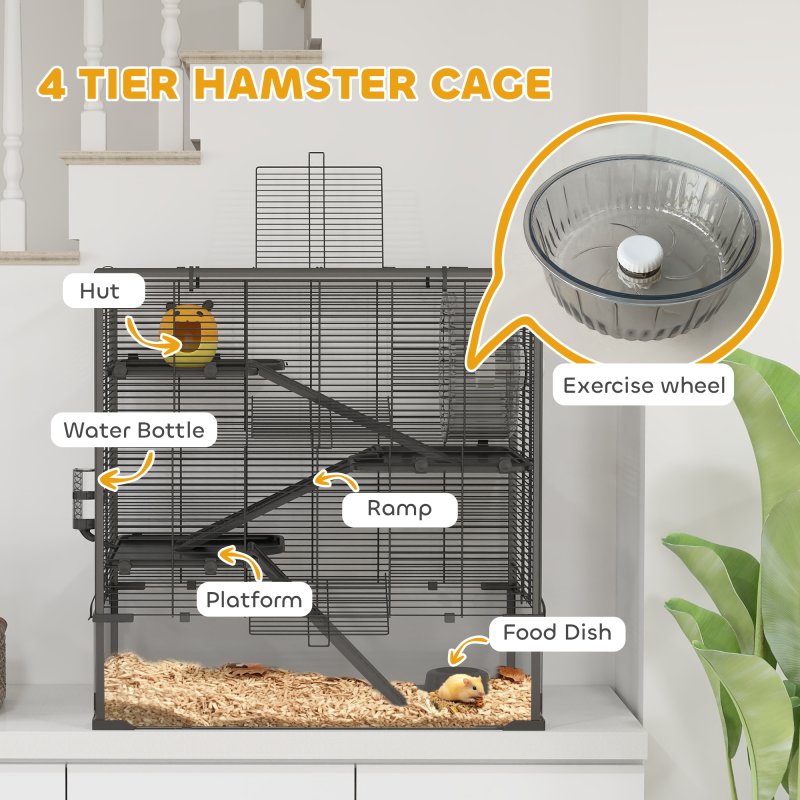 4 TIER HAMSTER CAGE

Hut

Exercise wheel

Water Bottle

Ramp

Platform

Food Dish