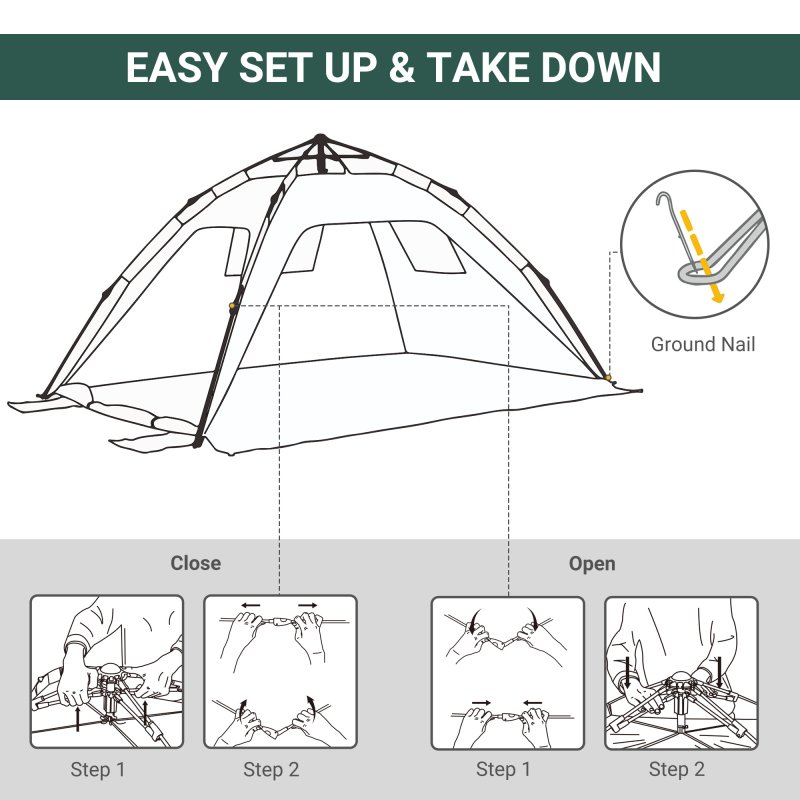 EASY SET UP & TAKE DOWN

Ground Nail

Close

Step 1

Step 2

Open

Step 1

Step 2