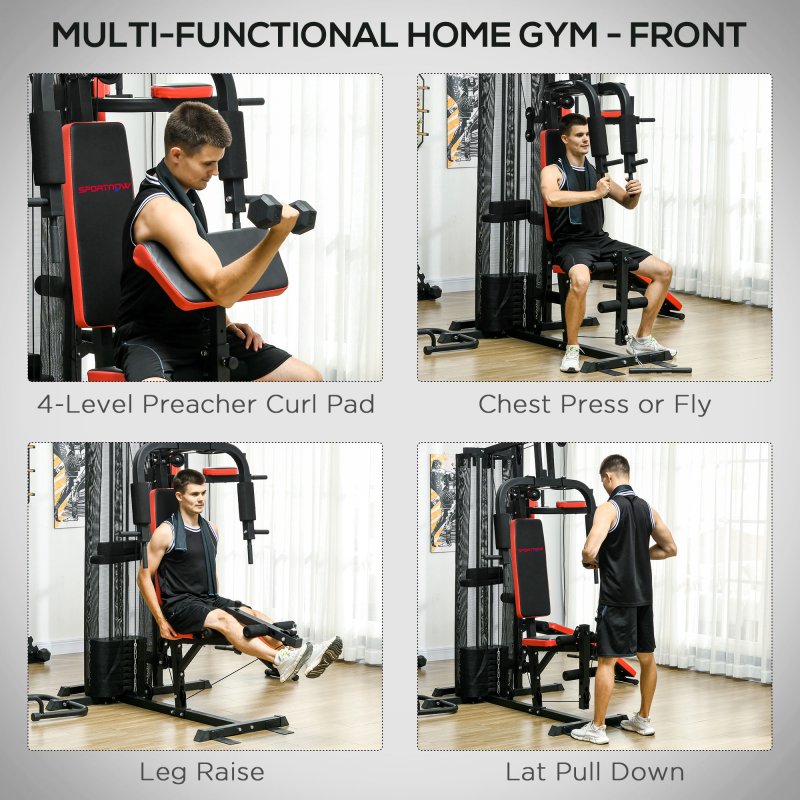 MULTI-FUNCTIONAL HOME GYM - FRONT

SPORTNOW

4-Level Preacher Curl Pad

Chest Press or Fly

Leg Raise

SPORTNOW

Lat Pull Down