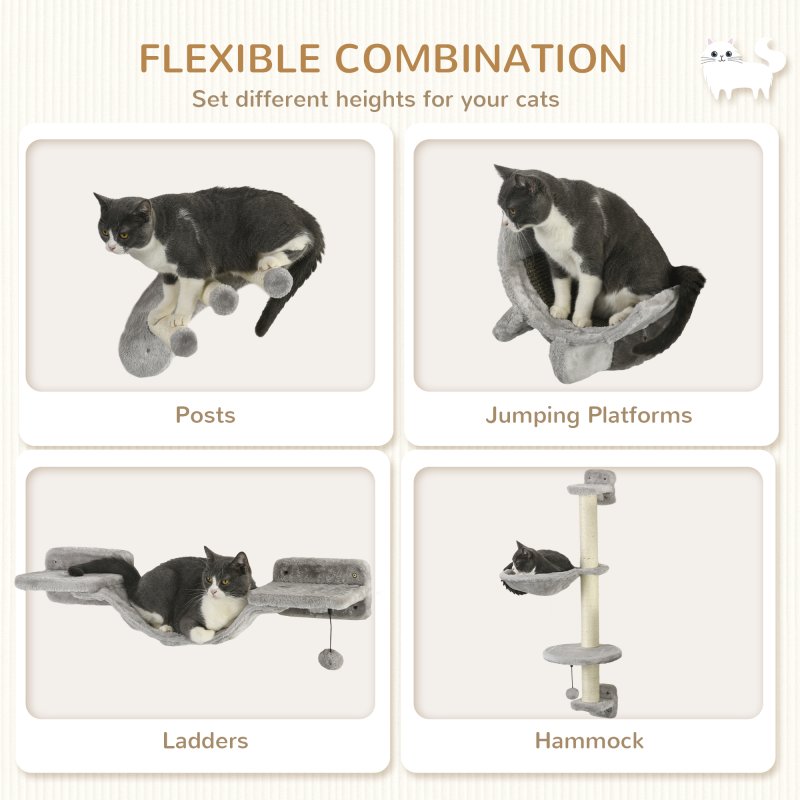 FLEXIBLE COMBINATION
Set different heights for your cats

Posts

Jumping Platforms

Ladders

Hammock