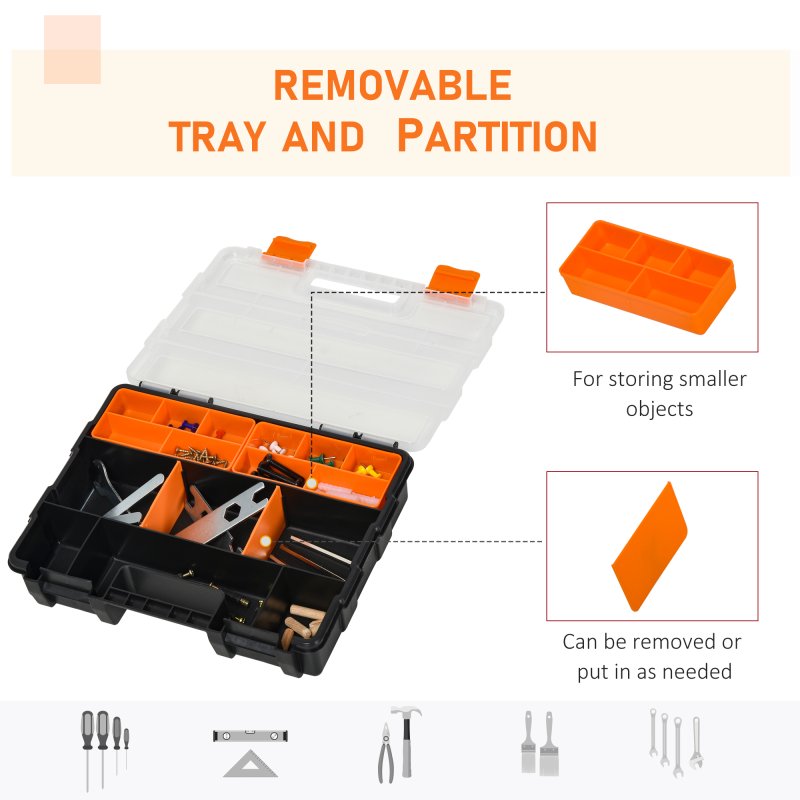 REMOVABLE
TRAY AND PARTITION

For storing smaller objects

Can be removed or put in as needed