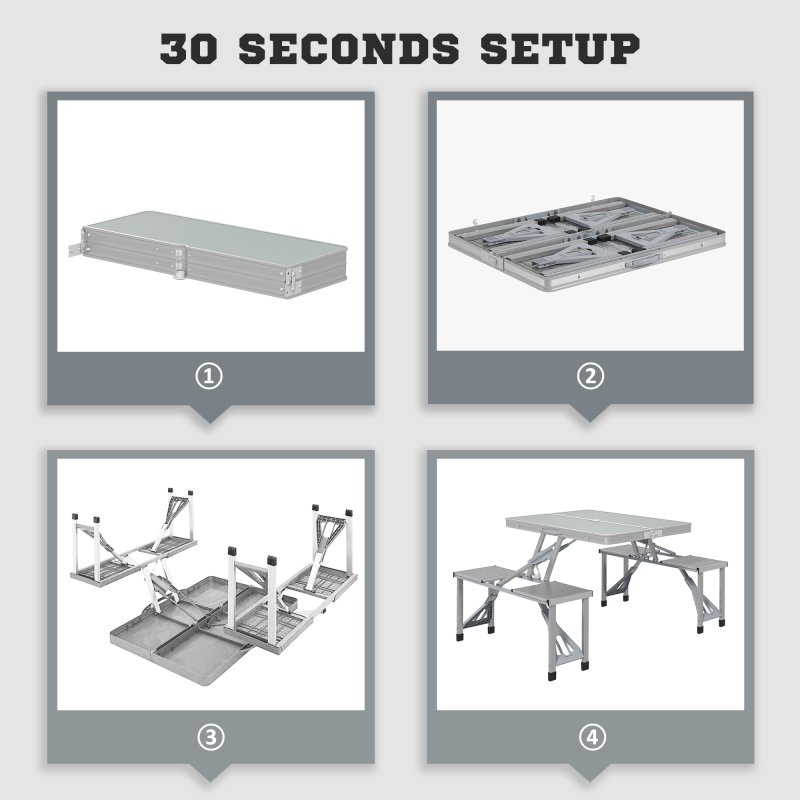 30 SECONDS SETUP

①

②

③

④