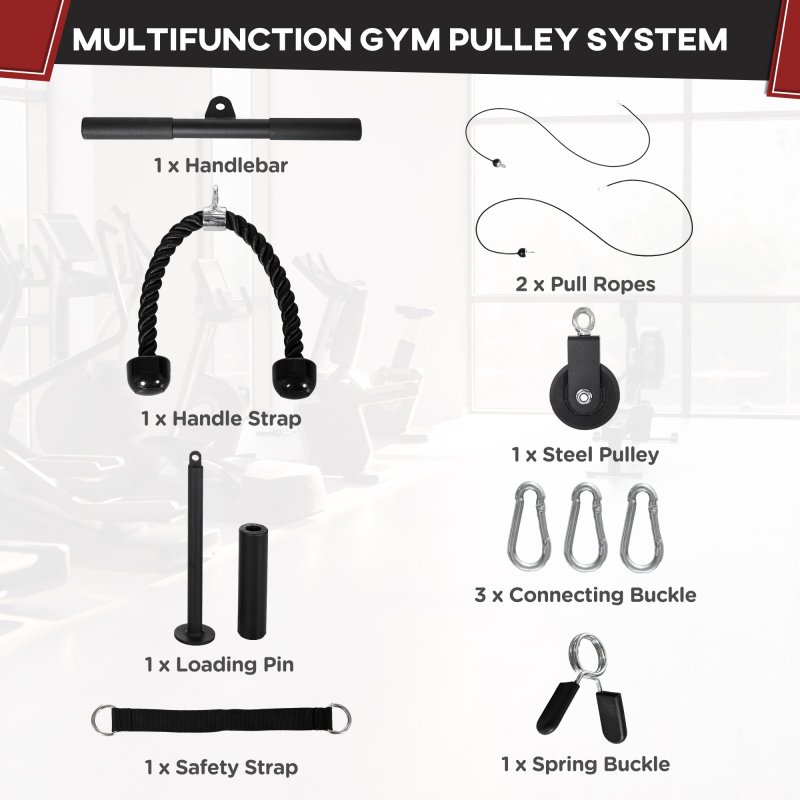 MULTIFUNCTION GYM PULLEY SYSTEM

1 x Handlebar

1 x Handle Strap

1 x Loading Pin

1 x Safety Strap

2 x Pull Ropes

1 x Steel Pulley

3 x Connecting Buckle

1 x Spring Buckle