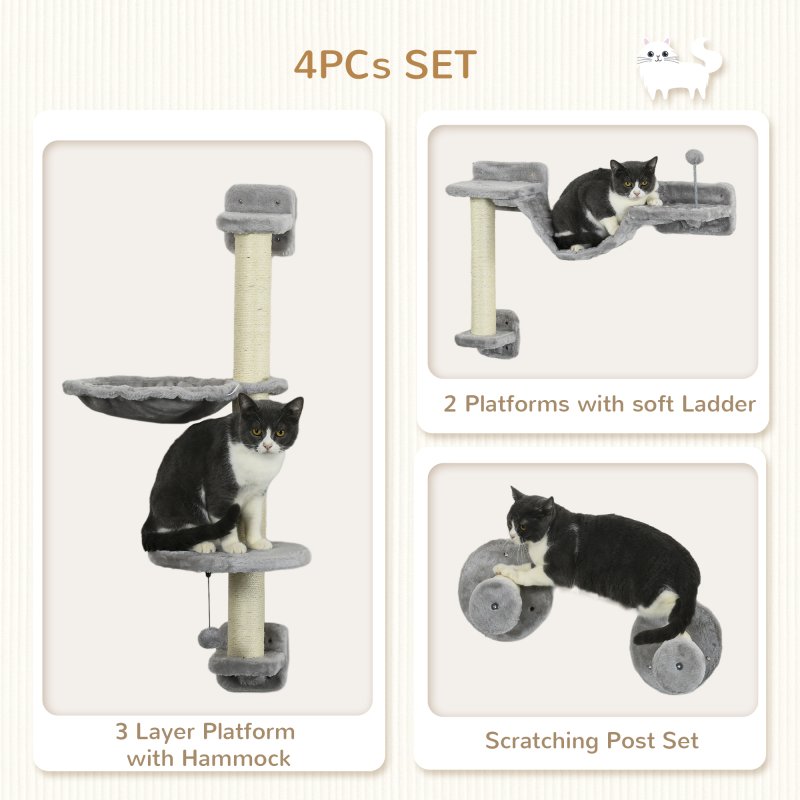 4PCs SET

3 Layer Platform with Hammock

2 Platforms with soft Ladder

Scratching Post Set