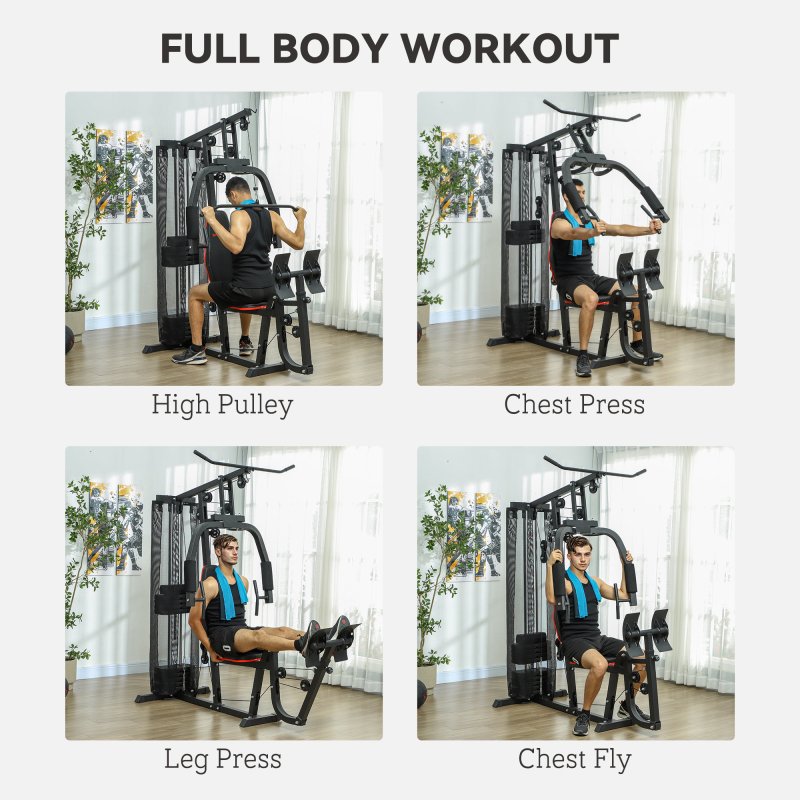 FULL BODY WORKOUT

High Pulley

Chest Press

Leg Press

Chest Fly