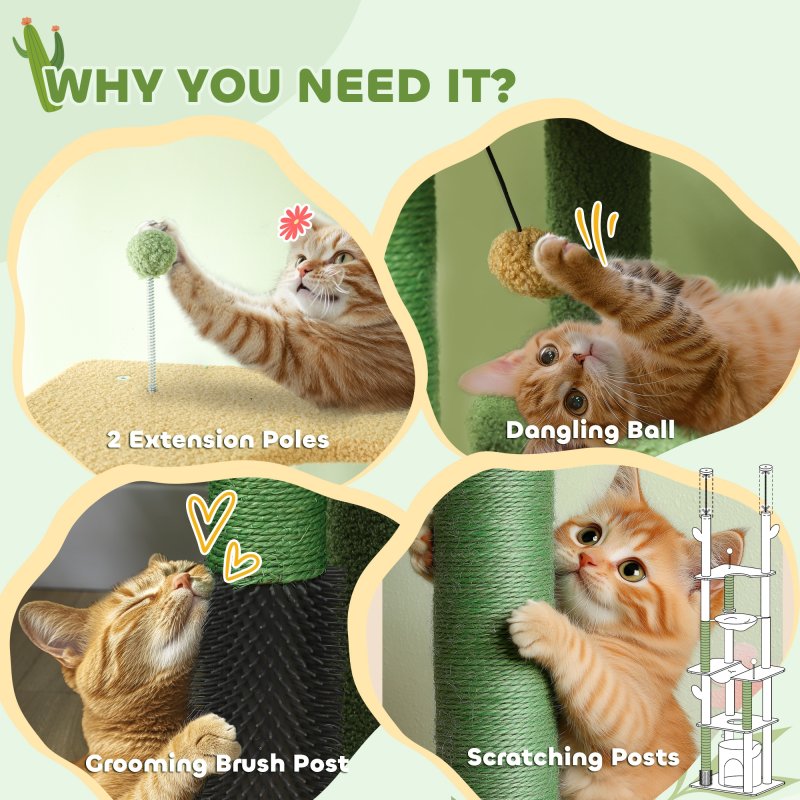 WHY YOU NEED IT?

2 Extension Poles

Dangling Ball

Grooming Brush Post

Scratching Posts