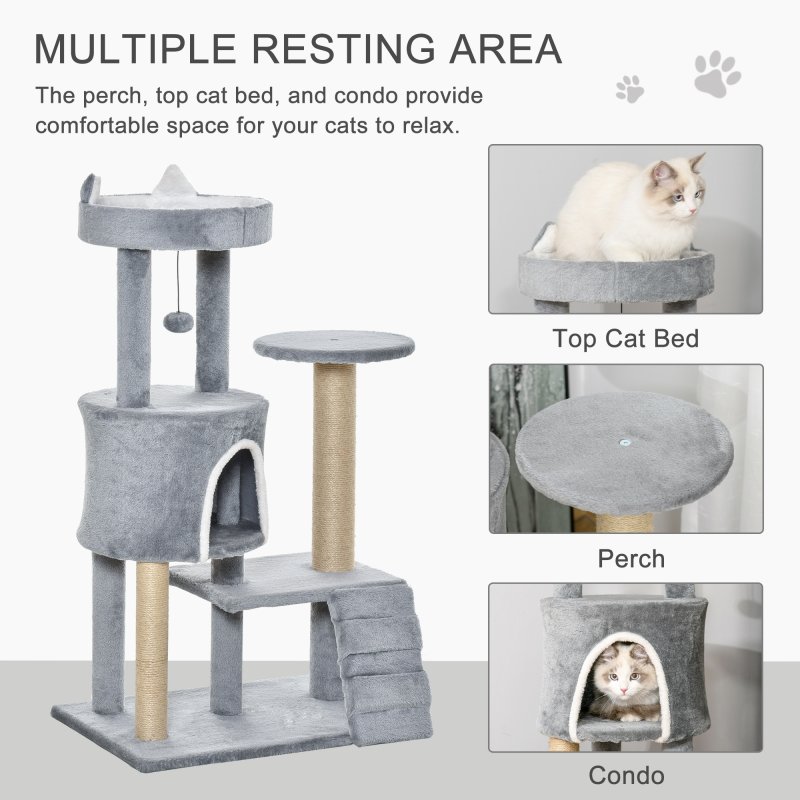 MULTIPLE RESTING AREA

The perch, top cat bed, and condo provide comfortable space for your cats to relax.

Top Cat Bed

Perch

Condo