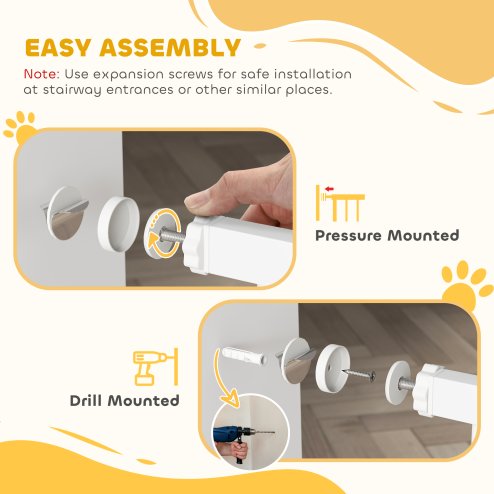 EASY ASSEMBLY

Note: Use expansion screws for safe installation at stairway entrances or other similar places.

Pressure Mounted

Drill Mounted