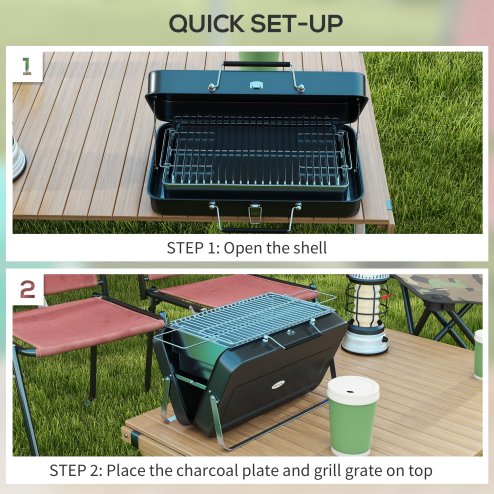 QUICK SET-UP

1

STEP 1: Open the shell

2

STEP 2: Place the charcoal plate and grill grate on top