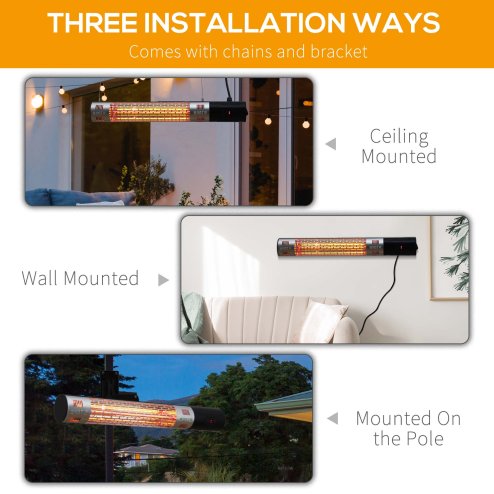 THREE INSTALLATION WAYS
Comes with chains and bracket

Ceiling Mounted

Wall Mounted

Mounted On the Pole