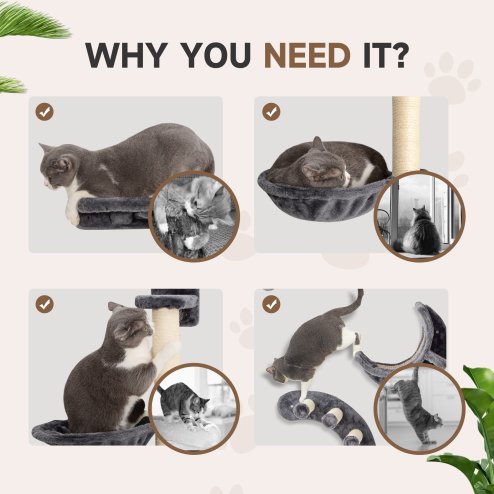 WHY YOU NEED IT?