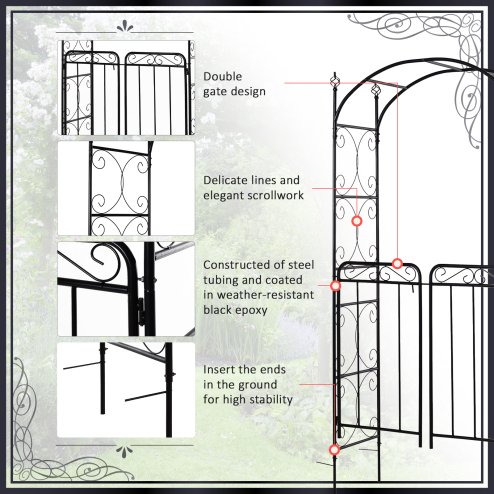 Double gate design

Delicate lines and elegant scrollwork

Constructed of steel tubing and coated in weather-resistant black epoxy

Insert the ends in the ground for high stability