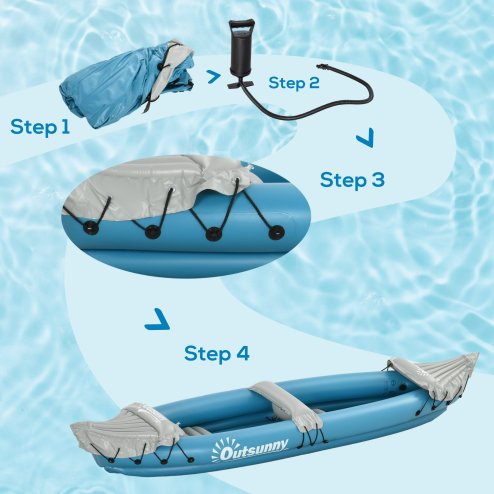 Step 1

Step 2

Step 3

Step 4

Outsunny