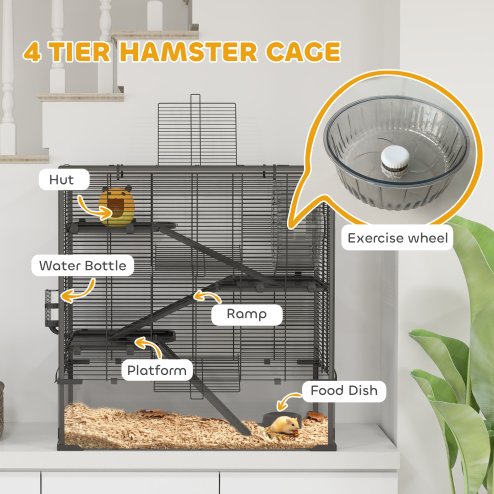 4 TIER HAMSTER CAGE

Hut

Exercise wheel

Water Bottle

Ramp

Platform

Food Dish