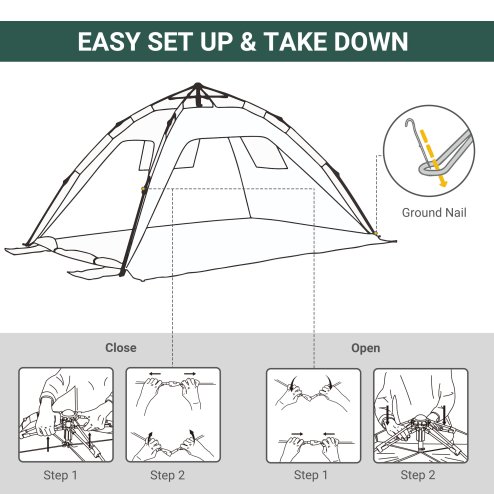 EASY SET UP & TAKE DOWN

Ground Nail

Close

Step 1

Step 2

Open

Step 1

Step 2