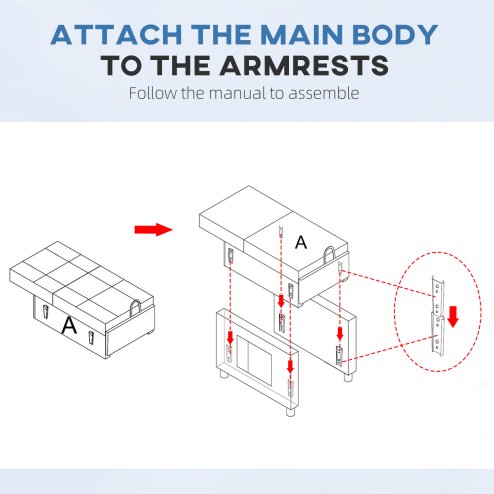 ATTACH THE MAIN BODY
TO THE ARMRESTS
Follow the manual to assemble

A

A