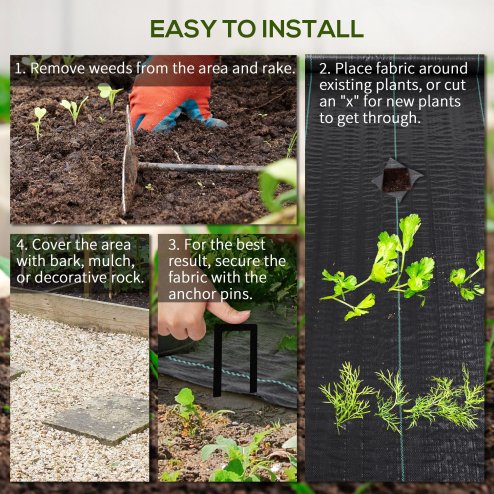 EASY TO INSTALL

1. Remove weeds from the area and rake.

2. Place fabric around existing plants, or cut an "x" for new plants to get through.

4. Cover the area with bark, mulch, or decorative rock.

3. For the best result, secure the fabric with the anchor pins.