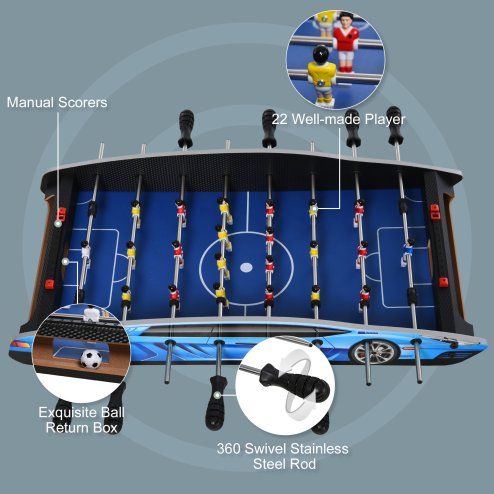 Manual Scorers

22 Well-made Player

Exquisite Ball Return Box

360 Swivel Stainless Steel Rod