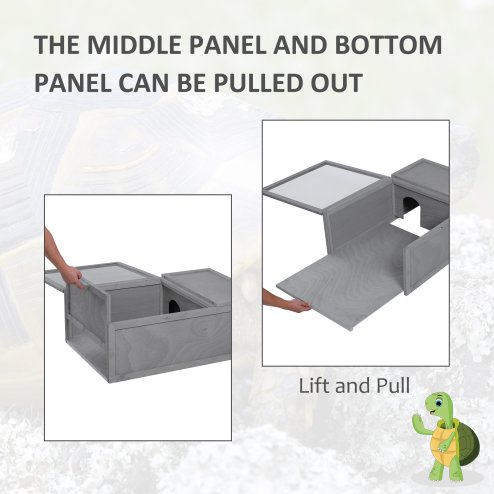 THE MIDDLE PANEL AND BOTTOM PANEL CAN BE PULLED OUT

Lift and Pull