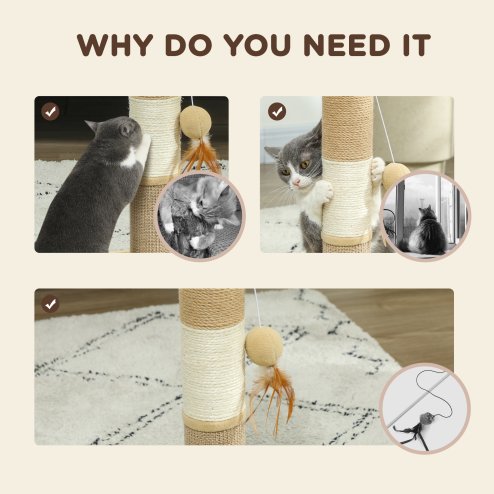 WHY DO YOU NEED IT