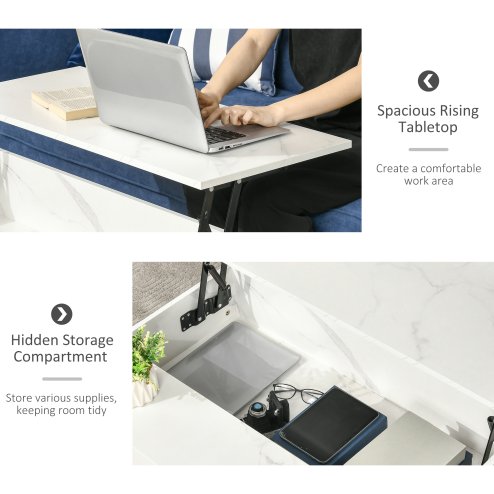 Spacious Rising Tabletop

Create a comfortable work area

Hidden Storage Compartment

Store various supplies, keeping room tidy