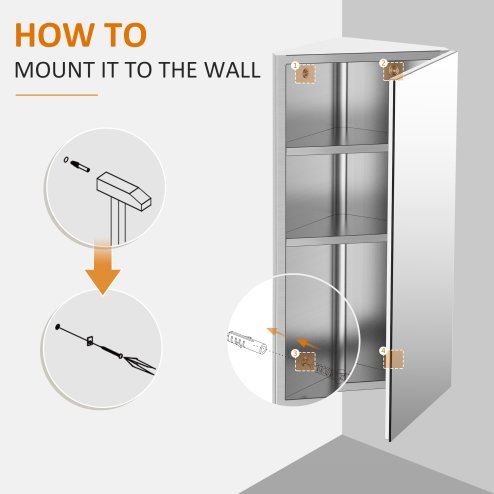 HOW TO
MOUNT IT TO THE WALL

1
2
3
4