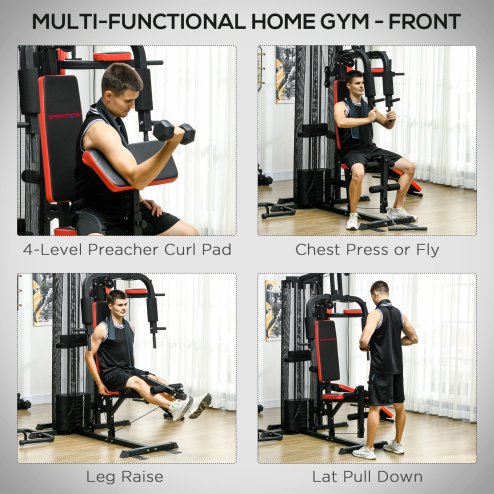 MULTI-FUNCTIONAL HOME GYM - FRONT

SPORTNOW

4-Level Preacher Curl Pad

Chest Press or Fly

Leg Raise

Lat Pull Down