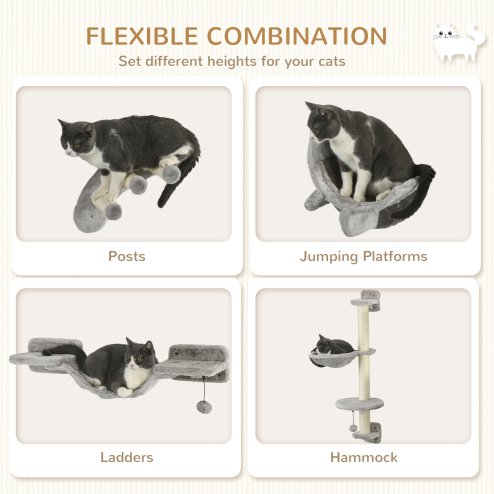 FLEXIBLE COMBINATION
Set different heights for your cats

Posts

Jumping Platforms

Ladders

Hammock