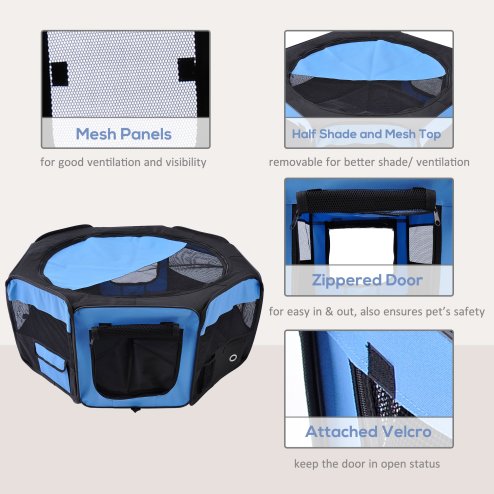 Mesh Panels

for good ventilation and visibility

Half Shade and Mesh Top

removable for better shade/ ventilation

Zippered Door

for easy in & out, also ensures pet's safety

Attached Velcro

keep the door in open status