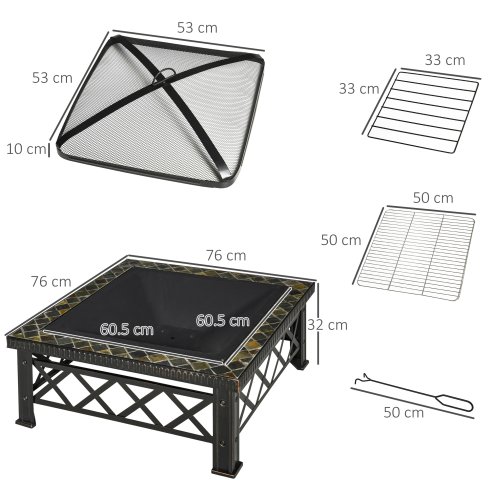 53 cm
53 cm
10 cm
33 cm
33 cm
50 cm
50 cm
76 cm
76 cm
60.5 cm
60.5 cm
32 cm
50 cm