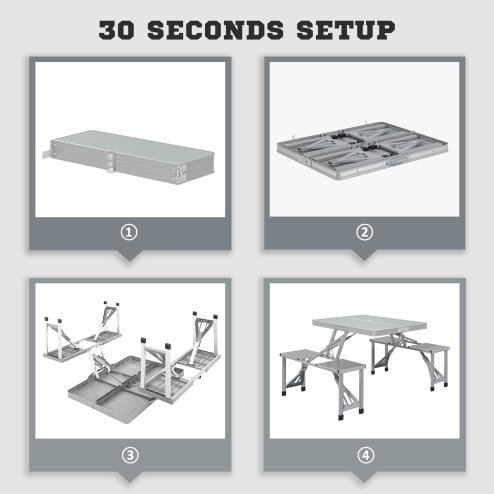 30 SECONDS SETUP

①

②

③

④