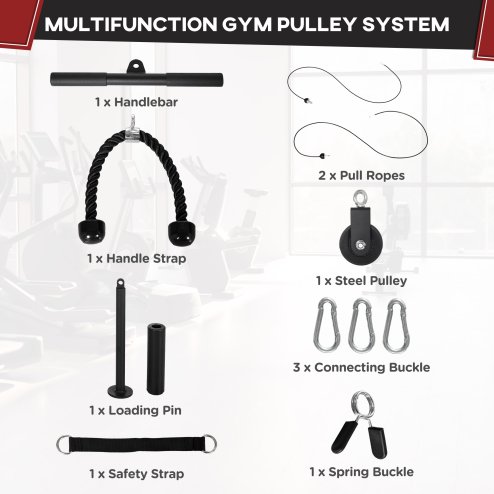 MULTIFUNCTION GYM PULLEY SYSTEM

1 x Handlebar

1 x Handle Strap

1 x Loading Pin

1 x Safety Strap

2 x Pull Ropes

1 x Steel Pulley

3 x Connecting Buckle

1 x Spring Buckle