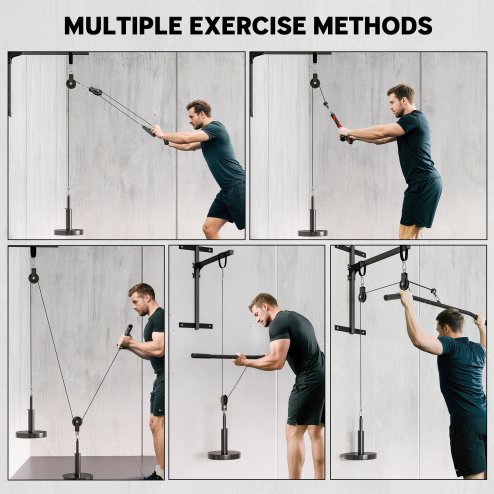 MULTIPLE EXERCISE METHODS