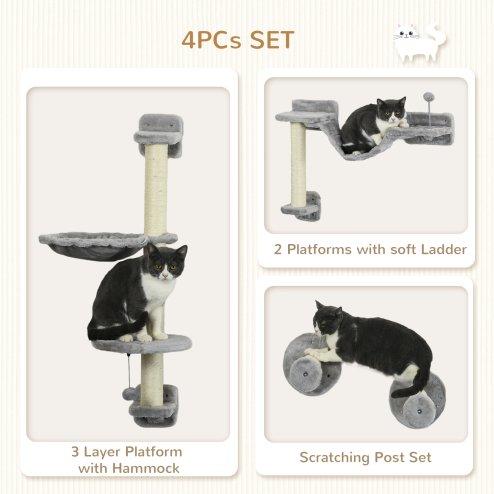 4PCs SET

3 Layer Platform with Hammock

2 Platforms with soft Ladder

Scratching Post Set