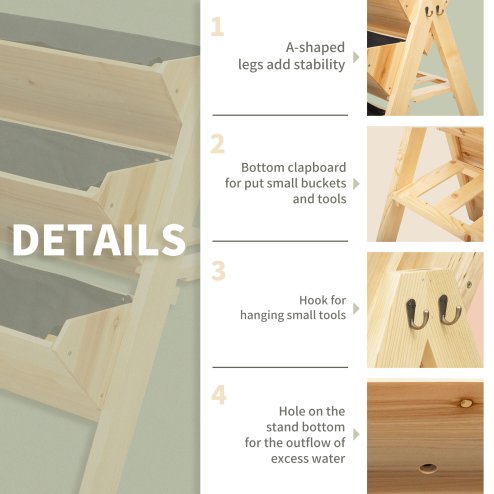 DETAILS

1

A-shaped legs add stability

2

Bottom clapboard for put small buckets and tools

3

Hook for hanging small tools

4

Hole on the stand bottom for the outflow of excess water