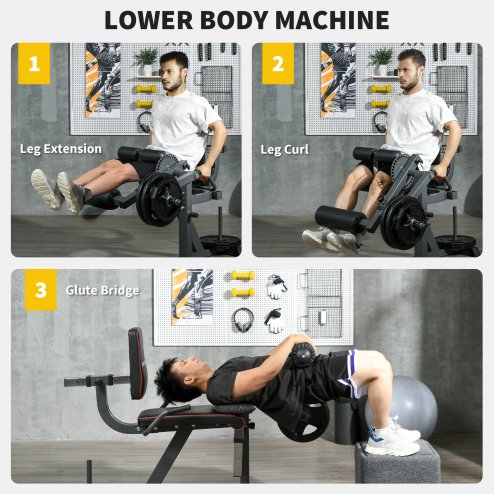 LOWER BODY MACHINE

1

Leg Extension

2

Leg Curl

3

Glute Bridge