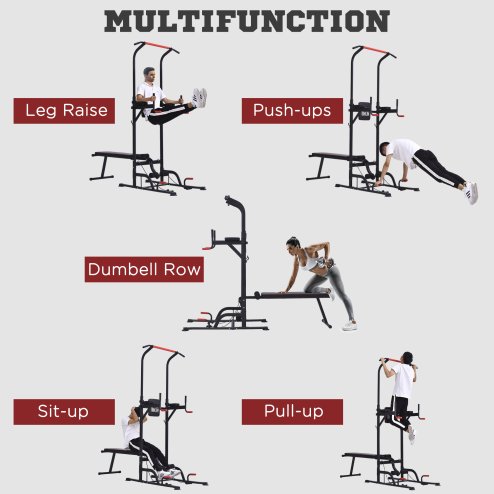 MULTIFUNCTION

Leg Raise

Push-ups

Dumbell Row

Sit-up

Pull-up