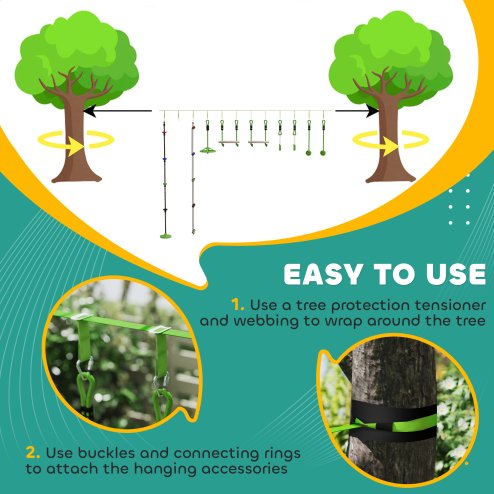 EASY TO USE

1. Use a tree protection tensioner and webbing to wrap around the tree

2. Use buckles and connecting rings to attach the hanging accessories