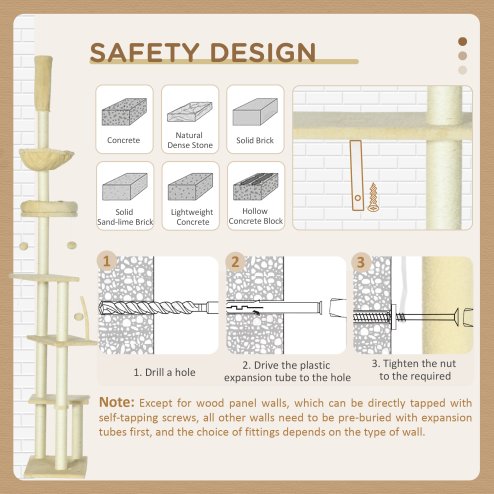 SAFETY DESIGN

Concrete

Natural Dense Stone

Solid Brick

Solid Sand-lime Brick

Lightweight Concrete

Hollow Concrete Block

1

2

3

1. Drill a hole

2. Drive the plastic expansion tube to the hole

3. Tighten the nut to the required

Note: Except for wood panel walls, which can be directly tapped with self-tapping screws, all other walls need to be pre-buried with expansion tubes first, and the choice of fittings depends on the type of wall.