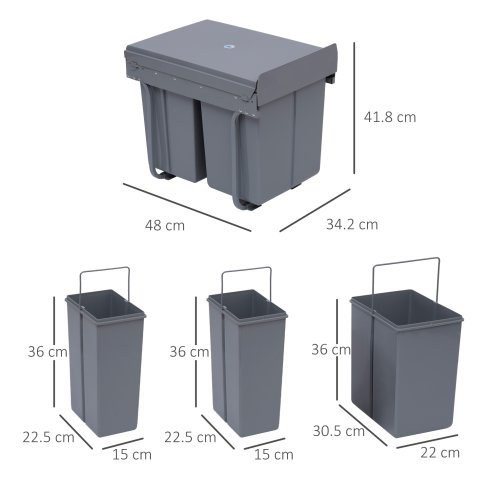 41.8 cm

48 cm

34.2 cm

36 cm

22.5 cm

15 cm

36 cm

22.5 cm

15 cm

36 cm

30.5 cm

22 cm